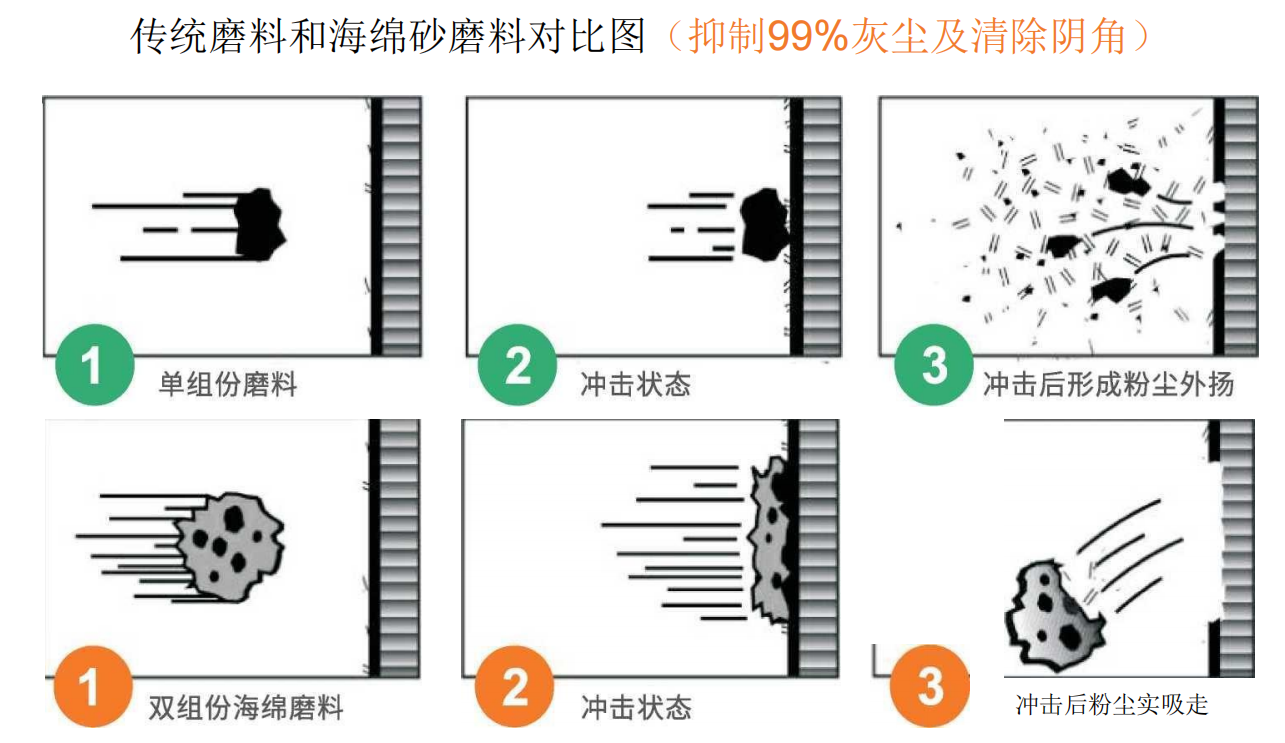 传统磨料和海绵砂磨料对比图（抑制99%灰尘及清除阴角）

1 单组份磨料

2 冲击状态

3 冲击后形成粉尘外扬

1 双组份海绵磨料

2 冲击状态

3 冲击后粉尘实吸走